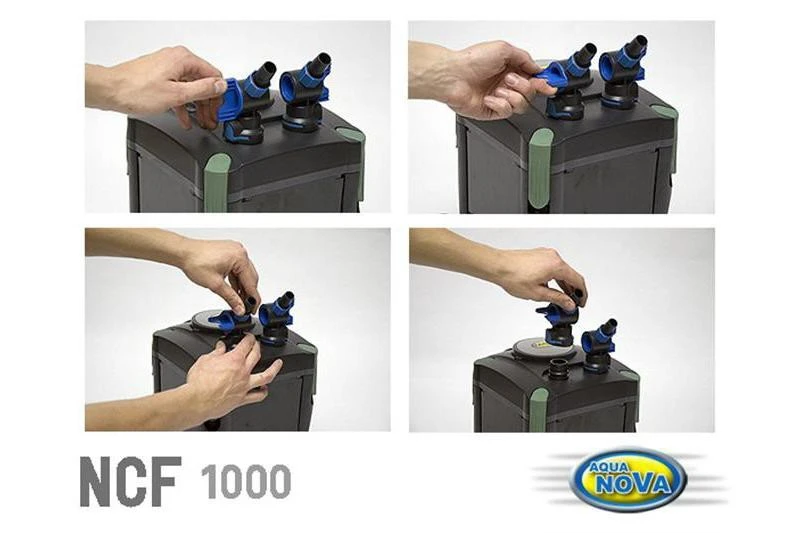 NCF 1000

AQUA NOVA